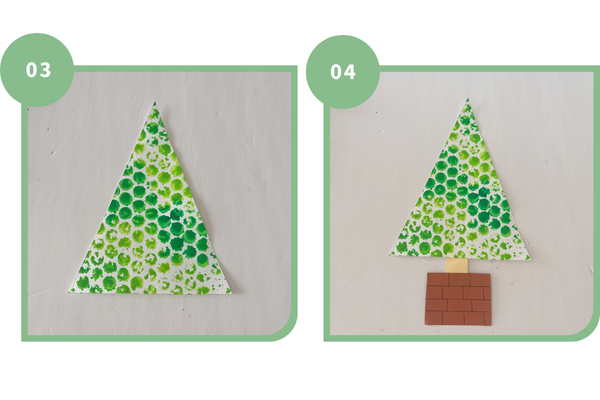 03

04